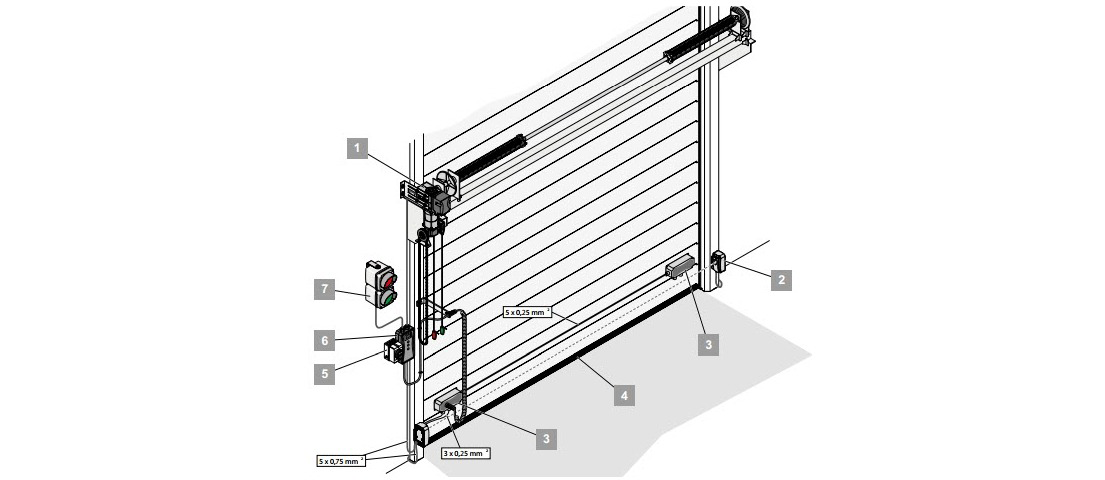 1

2

7

5 x 0,25 mm $^2$

6

3

5

4

3

5 x 0,75 mm $^2$

3 x 0,25 mm $^2$